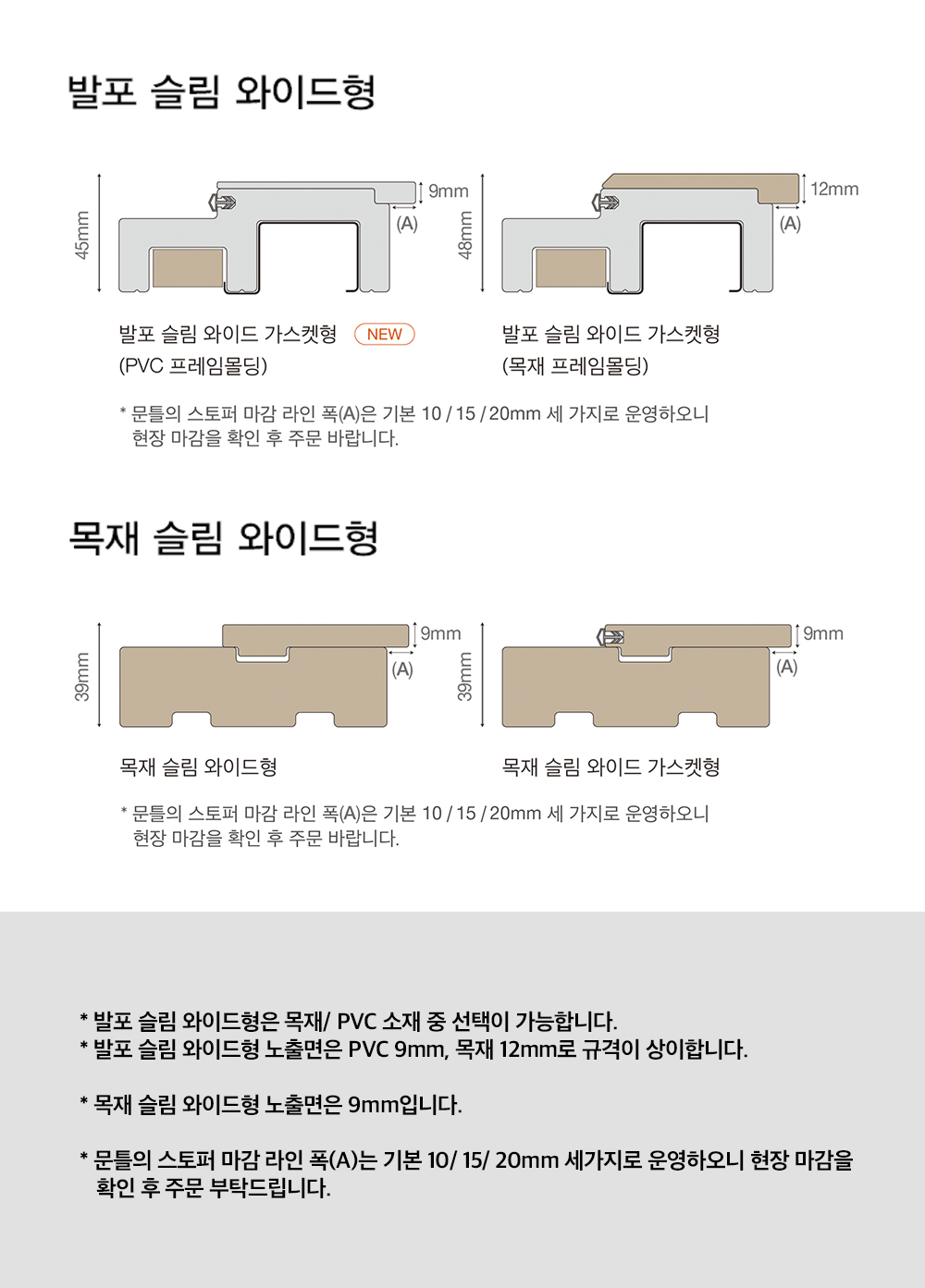 발포 슬림 와이드형

45mm

9mm

(A)

48mm

12mm

(A)

발포 슬림 와이드 가스켓형 NEW
(PVC 프레임몰딩)

발포 슬림 와이드 가스켓형
(목재 프레임몰딩)

* 문틀의 스토퍼 마감 라인 폭(A)은 기본 10 / 15 / 20mm 세 가지로 운영하오니 현장 마감을 확인 후 주문 바랍니다.

목재 슬림 와이드형

39mm

9mm

(A)

39mm

9mm

(A)

목재 슬림 와이드형

목재 슬림 와이드 가스켓형

* 문틀의 스토퍼 마감 라인 폭(A)은 기본 10 / 15 / 20mm 세 가지로 운영하오니 현장 마감을 확인 후 주문 바랍니다.

* 발포 슬림 와이드형은 목재/ PVC 소재 중 선택이 가능합니다.
* 발포 슬림 와이드형 노출면은 PVC 9mm, 목재 12mm로 규격이 상이합니다.

* 목재 슬림 와이드형 노출면은 9mm입니다.

* 문틀의 스토퍼 마감 라인 폭(A)는 기본 10/ 15/ 20mm 세가지로 운영하오니 현장 마감을 확인 후 주문 부탁드립니다.