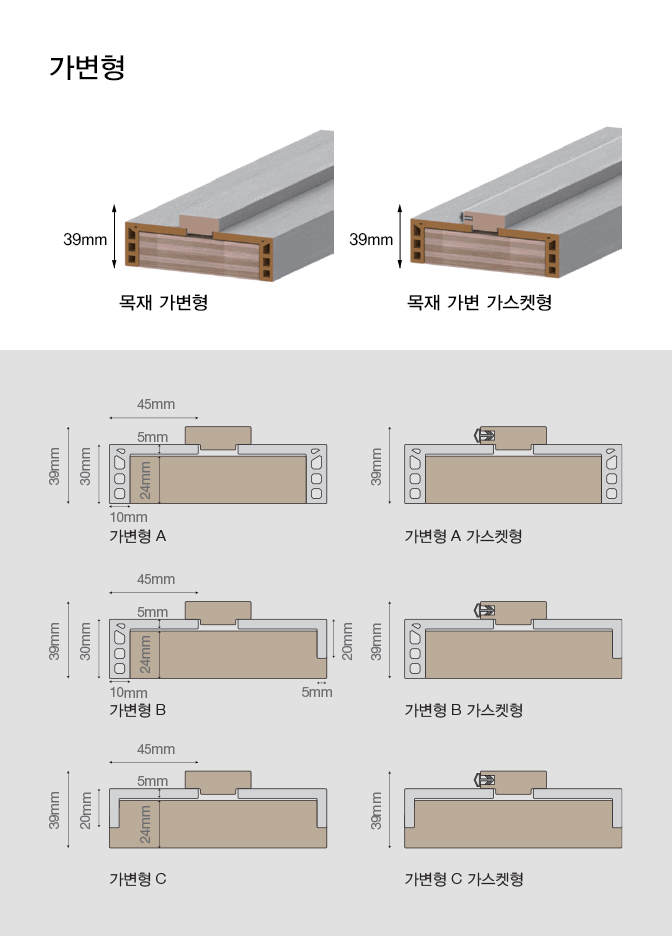 가변형

39mm

목재 가변형

39mm

목재 가변 가스켓형

45mm

5mm

39mm

30mm

24mm

10mm

가변형 A

39mm

가변형 A 가스켓형

45mm

5mm

39mm

30mm

24mm

20mm

10mm

5mm

가변형 B

39mm

가변형 B 가스켓형

45mm

5mm

39mm

20mm

24mm

가변형 C

39mm

가변형 C 가스켓형