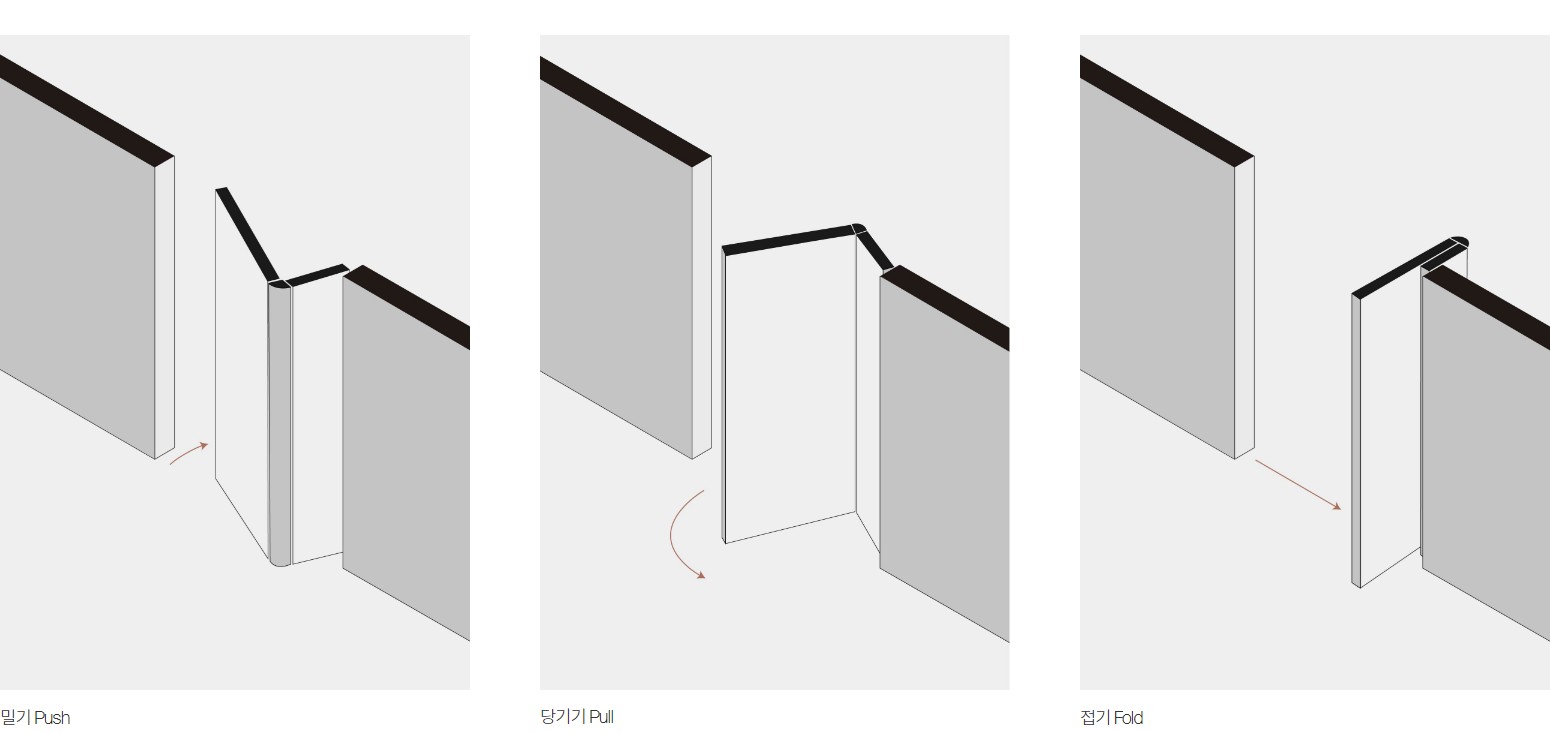 밀기 Push

당기기 Pull

접기 Fold