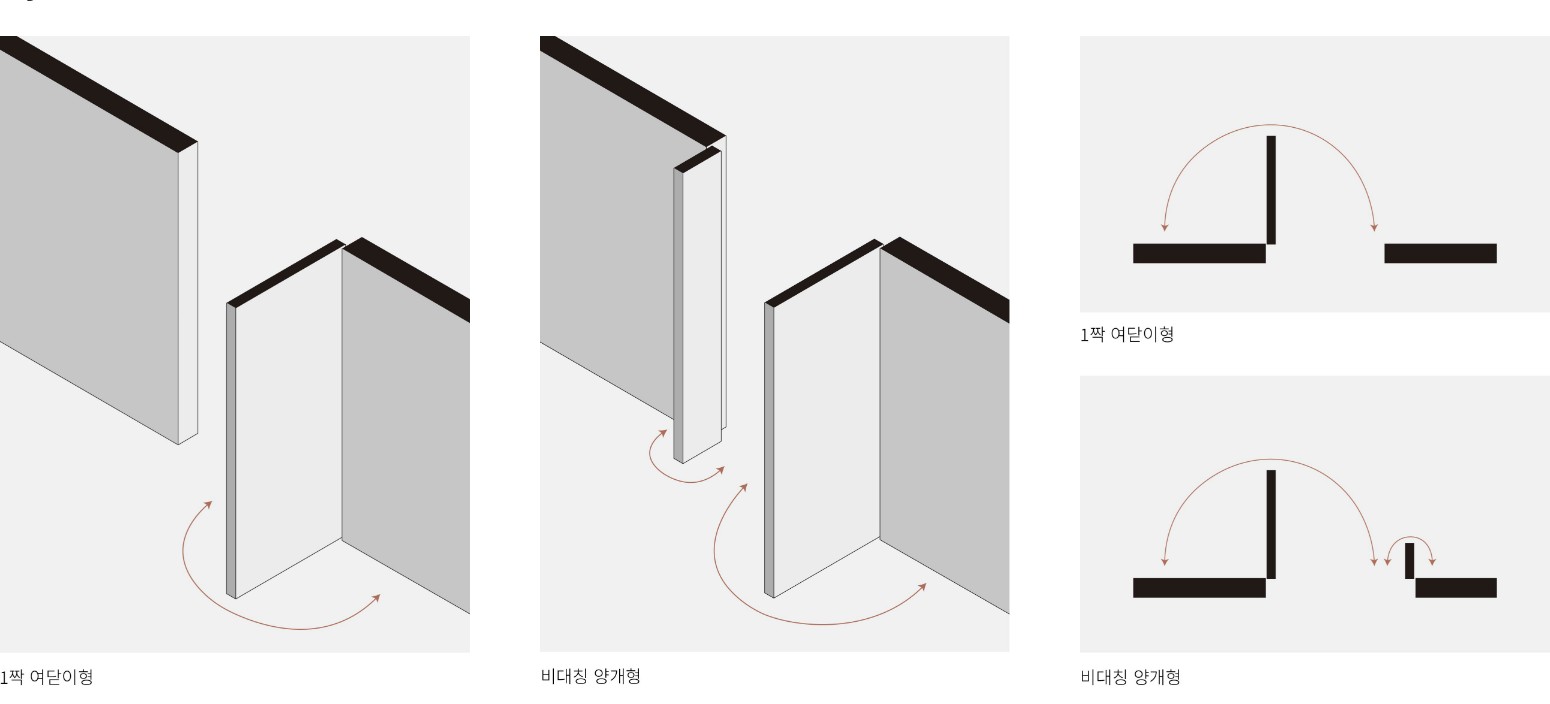 1짝 여닫이형

비대칭 양개형

1짝 여닫이형

비대칭 양개형