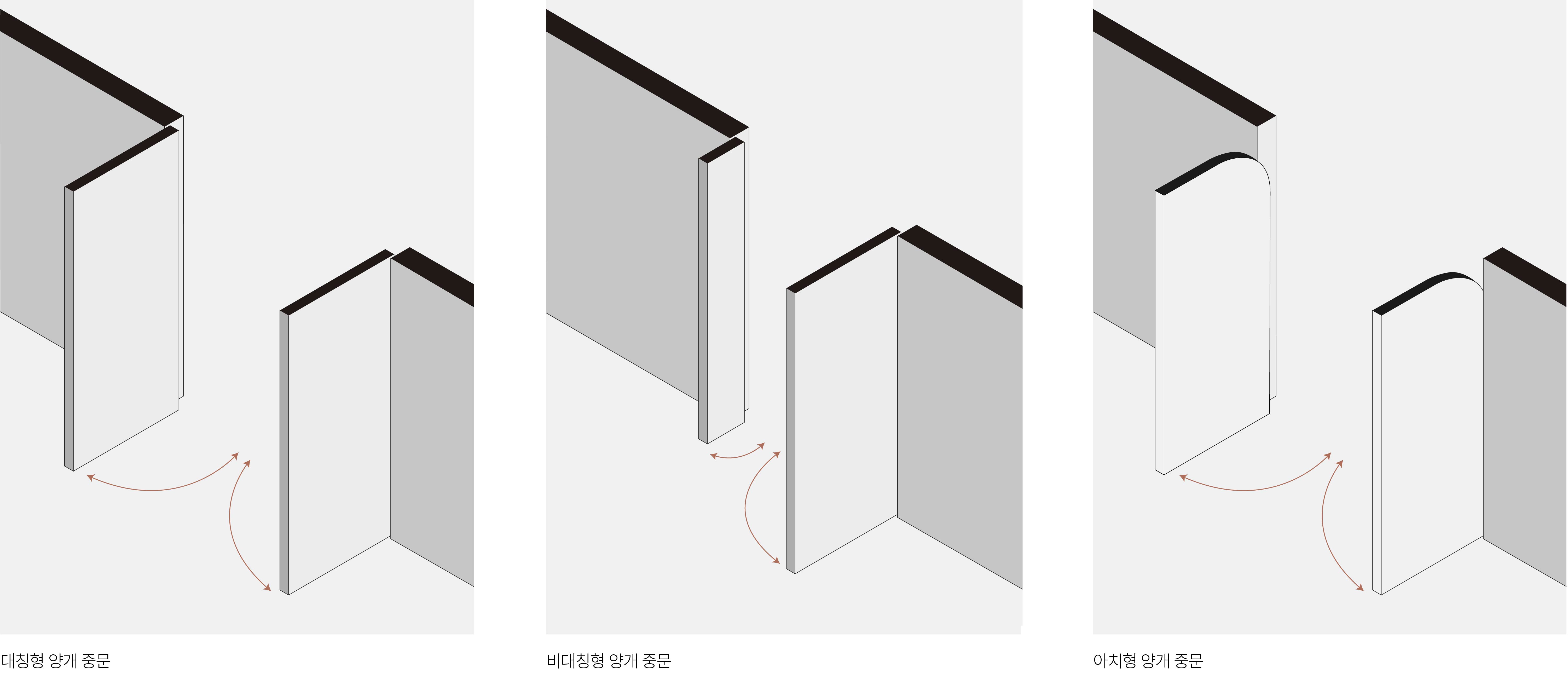 대칭형 양개 중문

비대칭형 양개 중문

아치형 양개 중문