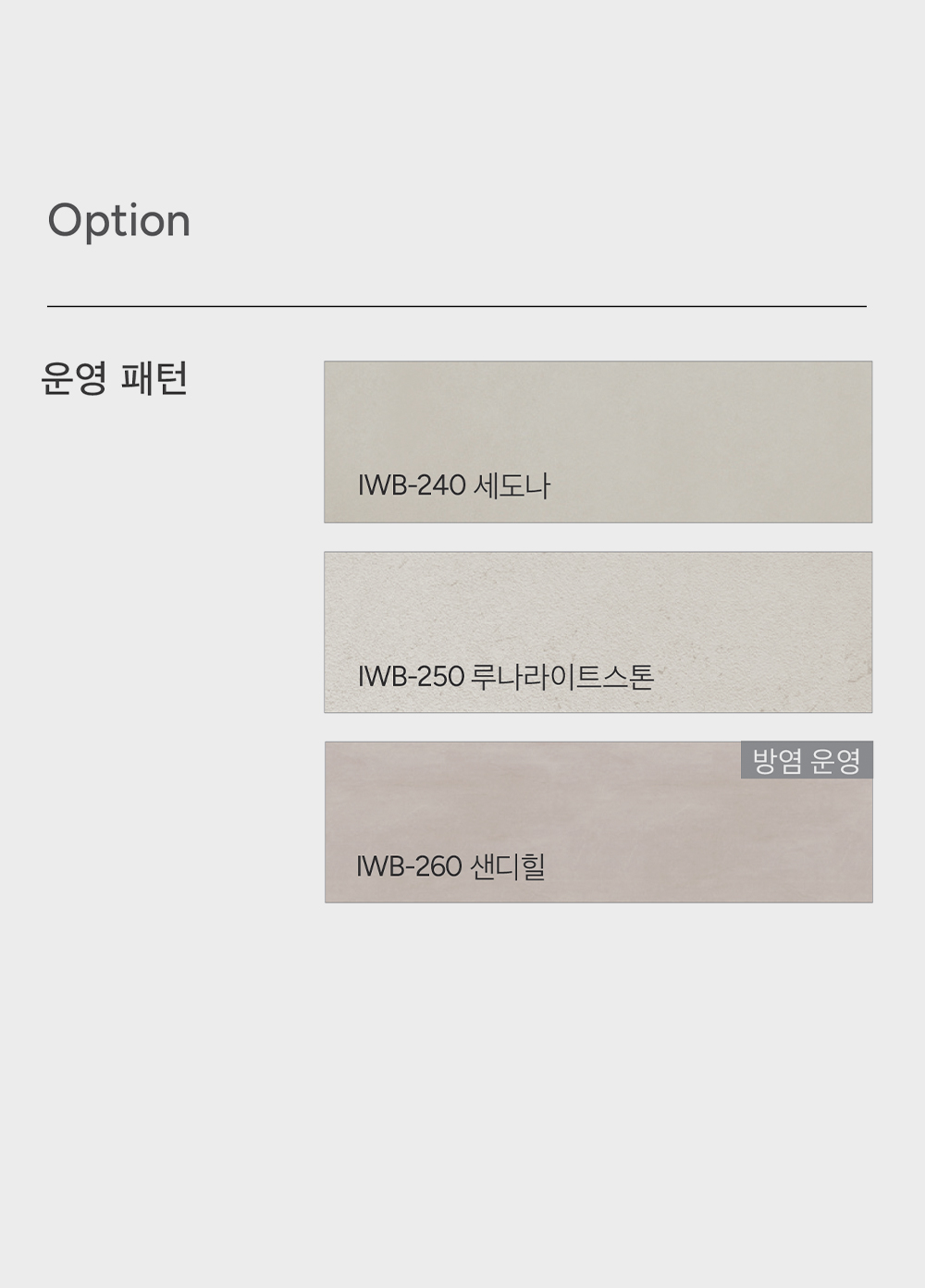 Option

운영 패턴

IWB-240 세도나

IWB-250 루나라이트스톤

방염 운영

IWB-260 샌디힐