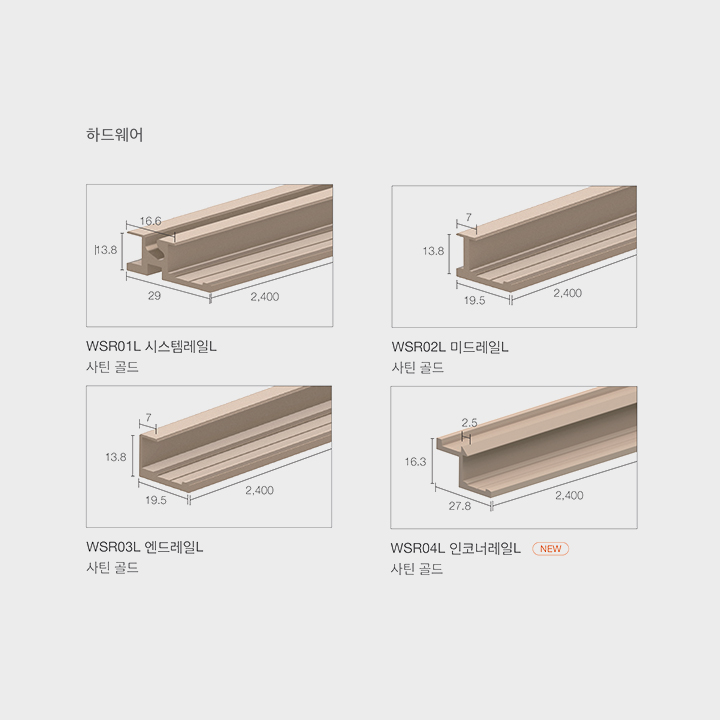 하드웨어

16.6
13.8
29
2,400

WSR01L 시스템레일L
사틴 골드

7
13.8
19.5
2,400

WSR02L 미드레일L
사틴 골드

7
13.8
19.5
2,400

WSR03L 엔드레일L
사틴 골드

2.5
16.3
27.8
2,400

WSR04L 인코너레일L NEW
사틴 골드